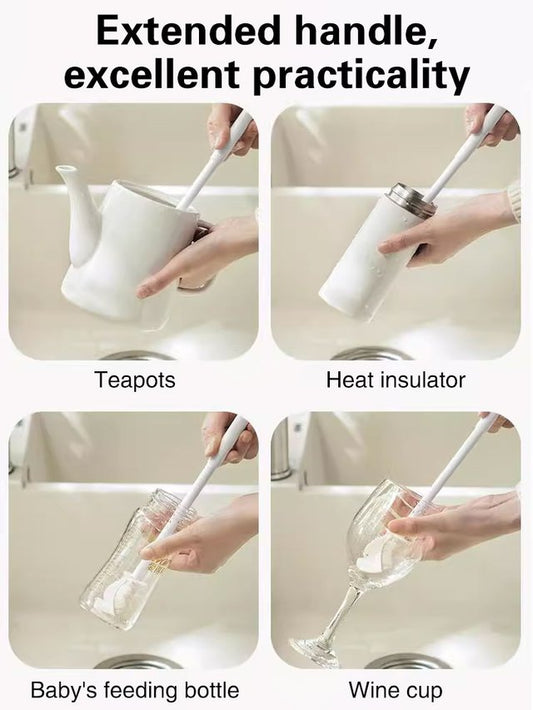 Extended handle, excellent practicality

Teapots

Heat insulator

Baby's feeding bottle

Wine cup